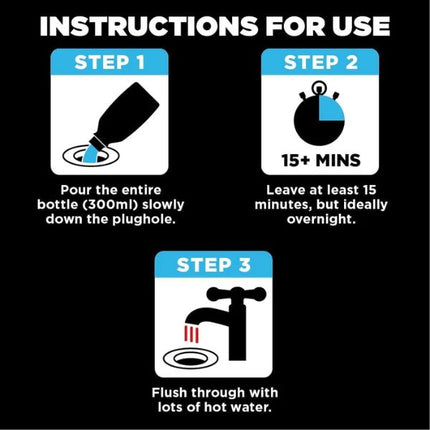 INSTRUCTIONS FOR USE

STEP 1

Pour the entire bottle (300ml) slowly down the plughole.

STEP 2

15+ MINS

Leave at least 15 minutes, but ideally overnight.

STEP 3

Flush through with lots of hot water.