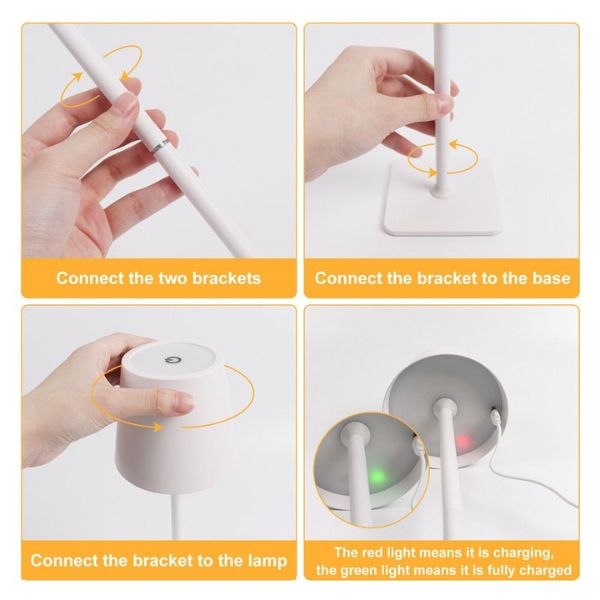 Connect the two brackets

Connect the bracket to the base

Connect the bracket to the lamp

The red light means it is charging, the green light means it is fully charged