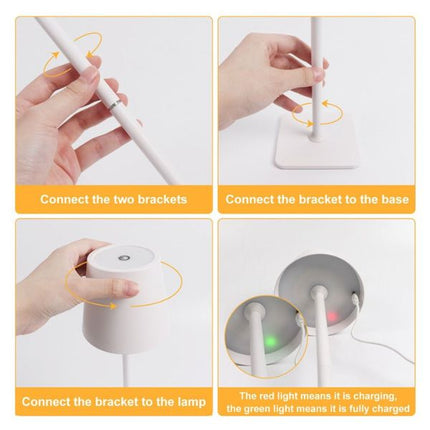 Connect the two brackets

Connect the bracket to the base

Connect the bracket to the lamp

The red light means it is charging,
the green light means it is fully charged