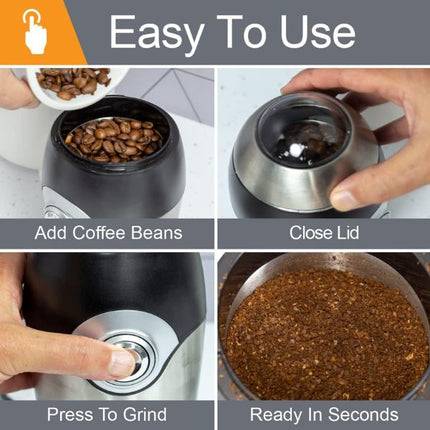 Easy To Use

Add Coffee Beans

Close Lid

Press To Grind

Ready In Seconds