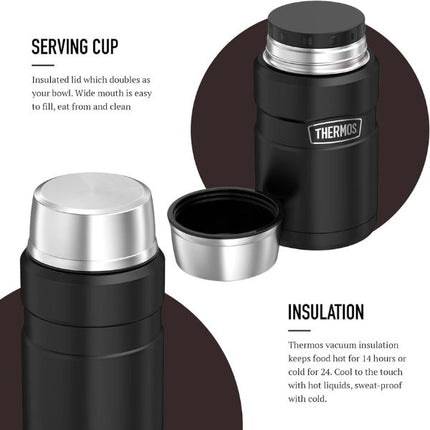 SERVING CUP

Insulated lid which doubles as your bowl. Wide mouth is easy to fill, eat from and clean

THERMOS

INSULATION

Thermos vacuum insulation keeps food hot for 14 hours or cold for 24. Cool to the touch with hot liquids, sweat-proof with cold.