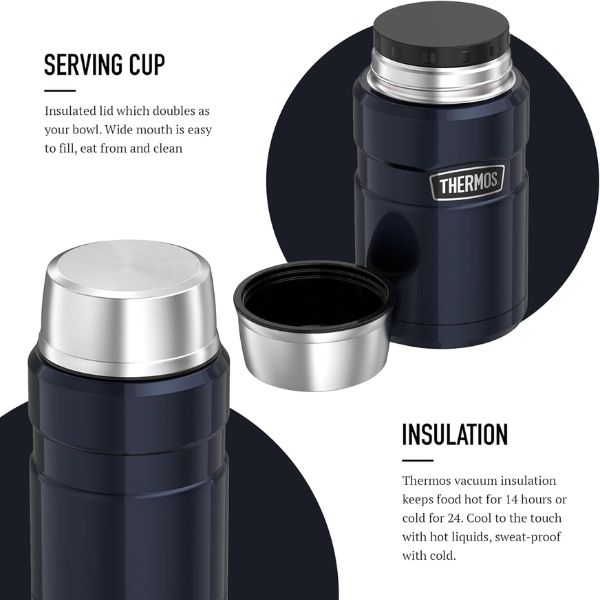 SERVING CUP

Insulated lid which doubles as your bowl. Wide mouth is easy to fill, eat from and clean

THERMOS

INSULATION

Thermos vacuum insulation keeps food hot for 14 hours or cold for 24. Cool to the touch with hot liquids, sweat-proof with cold.