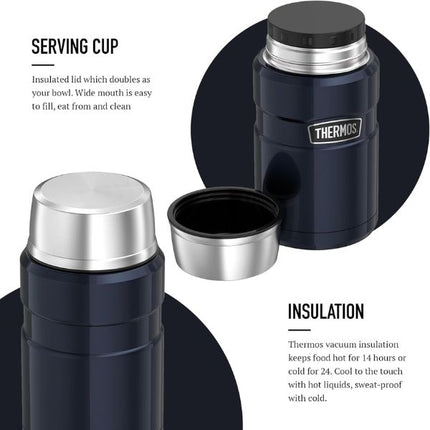 SERVING CUP

Insulated lid which doubles as your bowl. Wide mouth is easy to fill, eat from and clean

THERMOS

INSULATION

Thermos vacuum insulation keeps food hot for 14 hours or cold for 24. Cool to the touch with hot liquids, sweat-proof with cold.