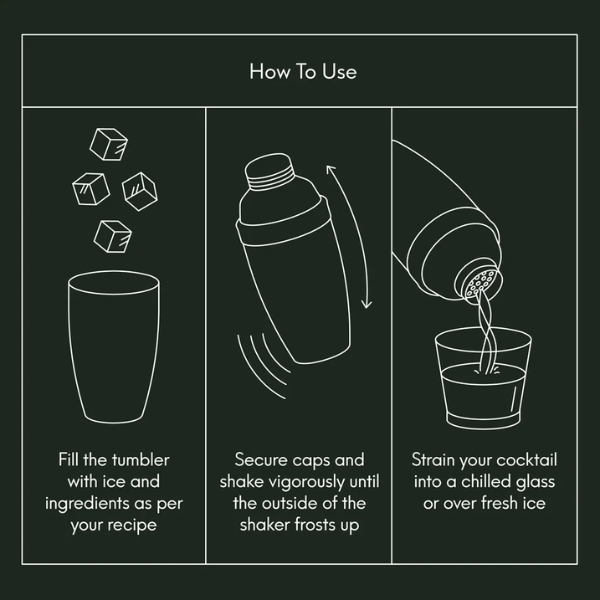 How To Use

Fill the tumbler with ice and ingredients as per your recipe

Secure caps and shake vigorously until the outside of the shaker frosts up

Strain your cocktail into a chilled glass or over fresh ice